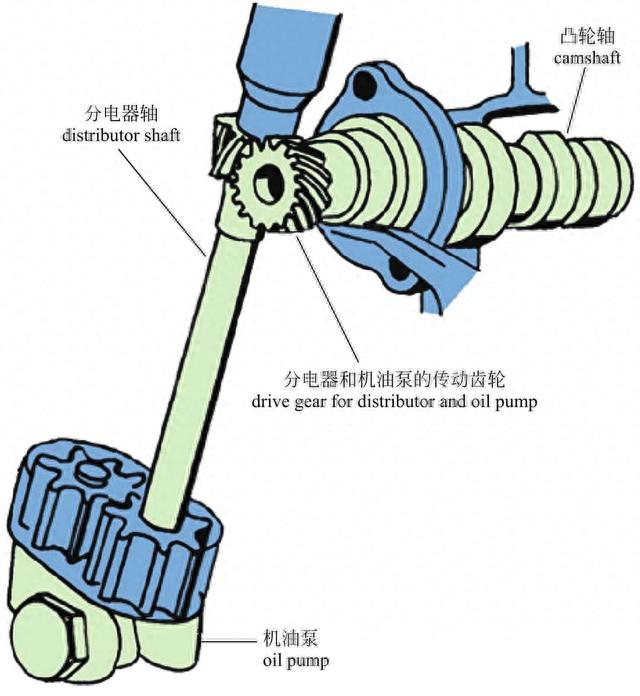 凸轮轴
camshaft

分电器轴
distributor shaft

分电器和机油泵的传动齿轮
drive gear for distributor and oil pump

机油泵
oil pump