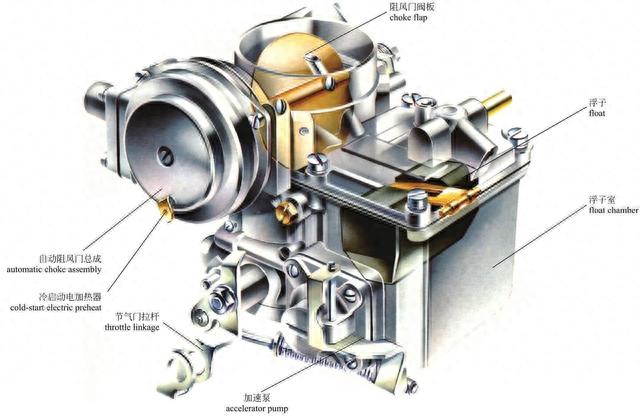 阻风门阀板
choke flap

浮子
float

浮子室
float chamber

自动阻风门总成
automatic choke assembly

冷启动电加热器
cold-start electric preheat

节气门拉杆
throttle linkage

加速泵
accelerator pump