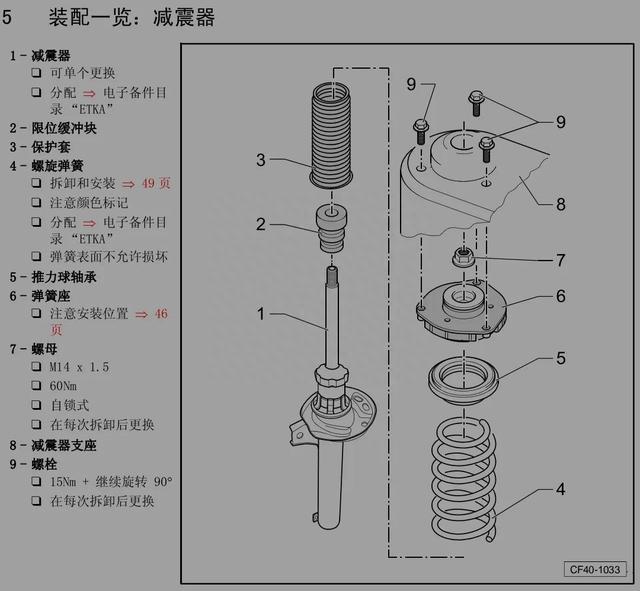 5 装配一览：减震器

1 - 减震器
❑ 可单个更换
❑ 分配 ⇒ 电子备件目录 “ETKA”
2 - 限位缓冲块
3 - 保护套
4 - 螺旋弹簧
❑ 拆卸和安装 ⇒ 49 页
❑ 注意颜色标记
❑ 分配 ⇒ 电子备件目录 “ETKA”
❑ 弹簧表面不允许损坏
5 - 推力球轴承
6 - 弹簧座
❑ 注意安装位置 ⇒ 46 页
7 - 螺母
❑ M14 x 1.5
❑ 60Nm
❑ 自锁式
❑ 在每次拆卸后更换
8 - 减震器支座
9 - 螺栓
❑ 15Nm + 继续旋转 90°
❑ 在每次拆卸后更换

9
9
3
8
2
7
1
6
5
4
CF40-1033