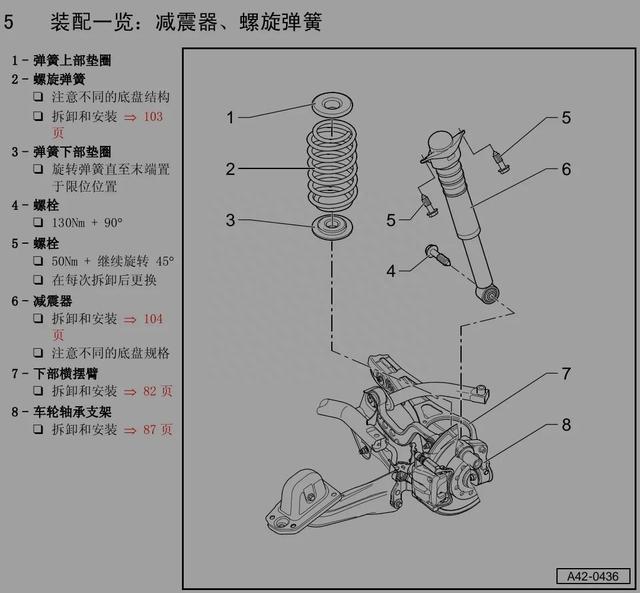 5 装配一览：减震器、螺旋弹簧

1 - 弹簧上部垫圈
2 - 螺旋弹簧
❑ 注意不同的底盘结构
❑ 拆卸和安装 ⇒ 103 页
3 - 弹簧下部垫圈
❑ 旋转弹簧直至末端置于限位位置
4 - 螺栓
❑ 130Nm + 90°
5 - 螺栓
❑ 50Nm + 继续旋转 45°
❑ 在每次拆卸后更换
6 - 减震器
❑ 拆卸和安装 ⇒ 104 页
❑ 注意不同的底盘规格
7 - 下部横摆臂
❑ 拆卸和安装 ⇒ 82 页
8 - 车轮轴承支架
❑ 拆卸和安装 ⇒ 87 页

1
2
3
5
6
5
4
7
8
A42-0436