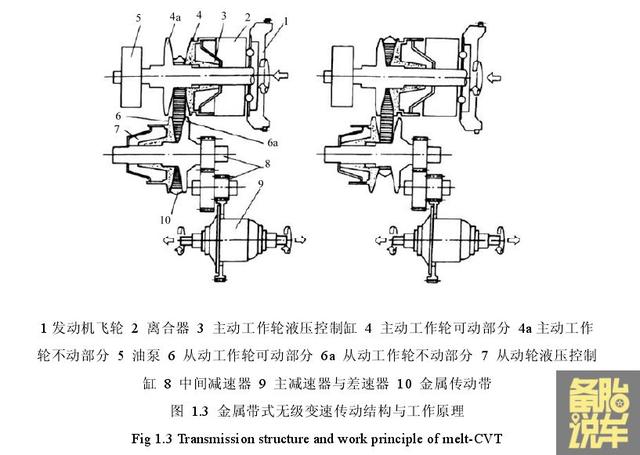 5 4a 4 3 2 1

6

7

6a

8

9

10

1 发动机飞轮 2 离合器 3 主动工作轮液压控制缸 4 主动工作轮可动部分 4a 主动工作轮不动部分 5 油泵 6 从动工作轮可动部分 6a 从动工作轮不动部分 7 从动轮液压控制缸 8 中间减速器 9 主减速器与差速器 10 金属传动带

图 1.3 金属带式无级变速传动结构与工作原理

Fig 1.3 Transmission structure and work principle of melt-CVT

备胎说车